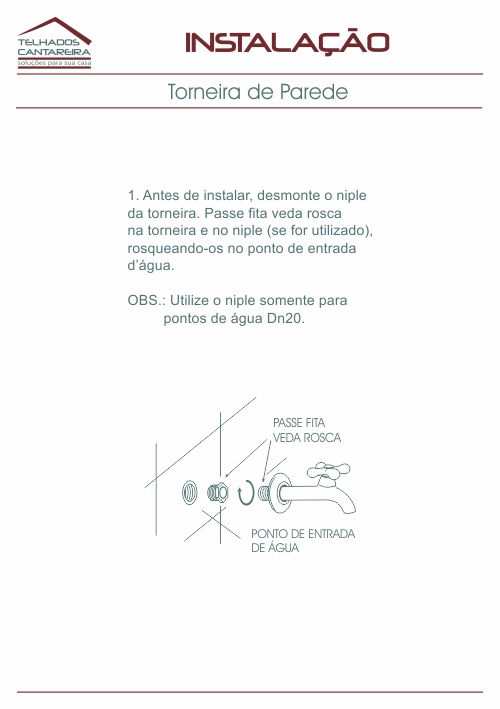 TELHADOS CANTAREIRA
soluções para sua casa

INSTALAÇÃO

Torneira de Parede

1. Antes de instalar, desmonte o niple da torneira. Passe fita veda rosca na torneira e no niple (se for utilizado), rosqueando-os no ponto de entrada d'água.

OBS.: Utilize o niple somente para pontos de água Dn20.

PASSE FITA VEDA ROSCA

PONTO DE ENTRADA DE ÁGUA